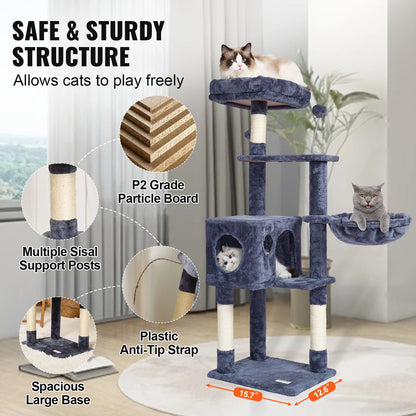 SAFE & STURDY STRUCTURE
Allows cats to play freely

P2 Grade Particle Board

Multiple Sisal Support Posts

Plastic Anti-Tip Strap

Spacious Large Base

15.7"

12.6"