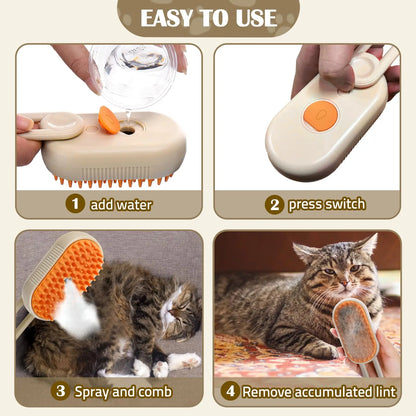 EASY TO USE

1 add water

2 press switch

3 Spray and comb

4 Remove accumulated lint